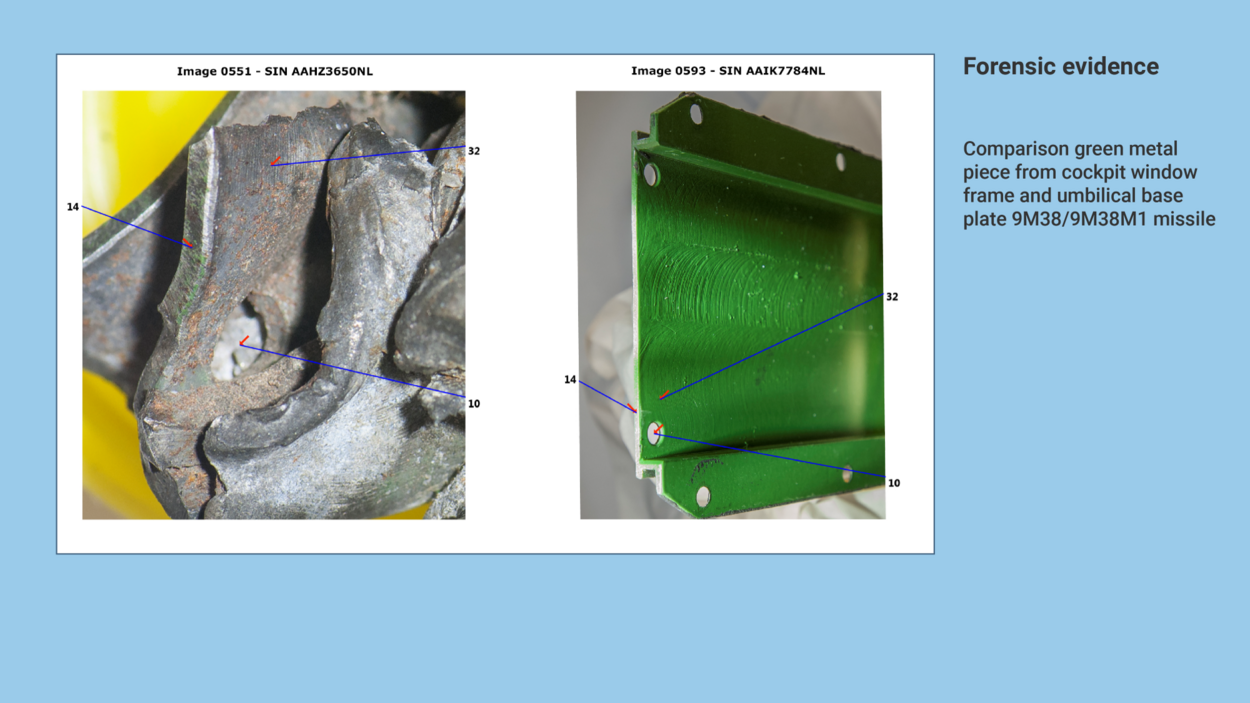 Image 0551 - SIN AAHZ3650NL

32

14

10

Image 0593 - SIN AAIK7784NL

32

14

10

Forensic evidence

Comparison green metal piece from cockpit window frame and umbilical base plate 9M38/9M38M1 missile